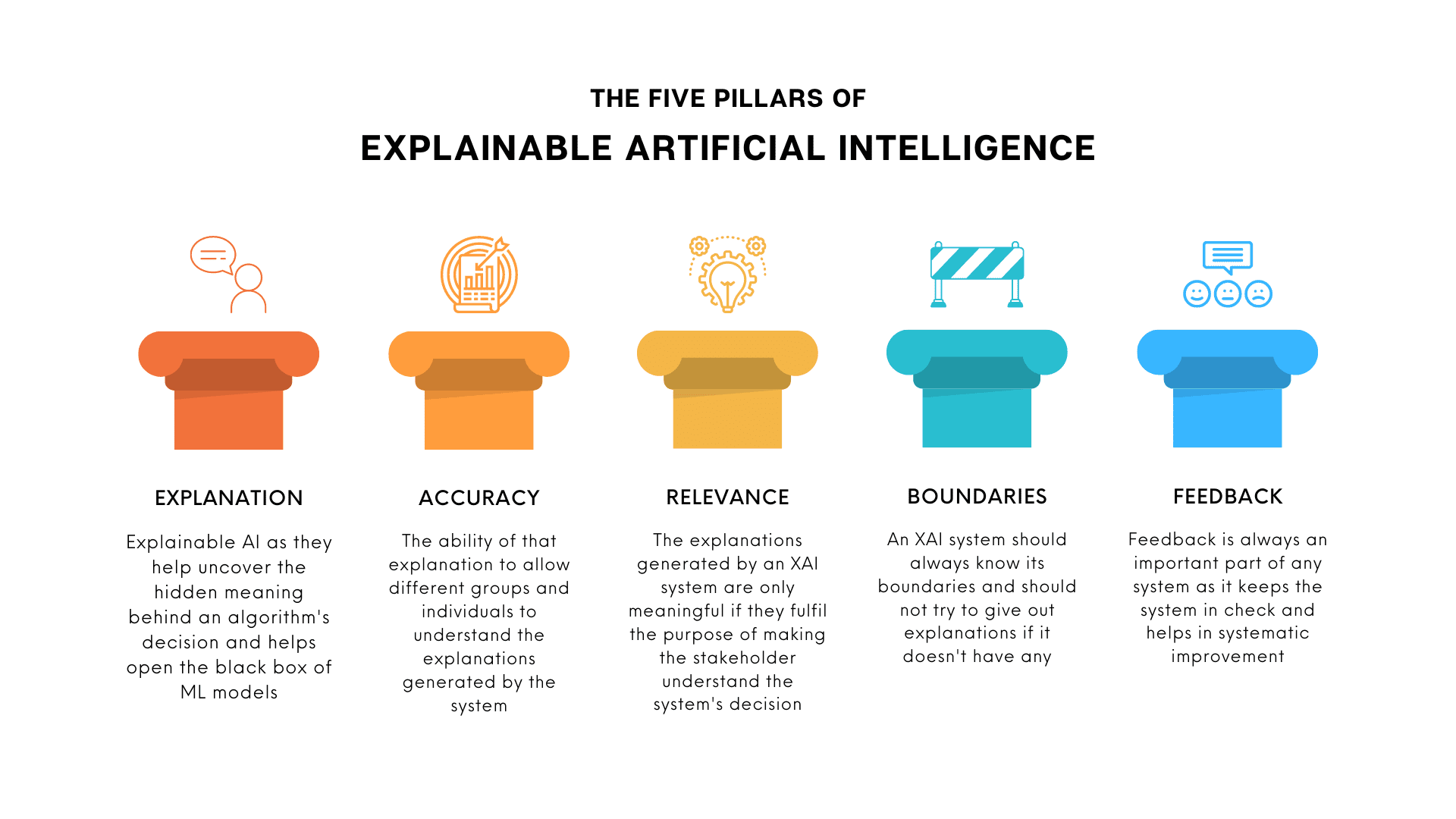 THE FIVE PILLARS OF
EXPLAINABLE ARTIFICIAL INTELLIGENCE

EXPLANATION

Explainable AI as they help uncover the hidden meaning behind an algorithm's decision and helps open the black box of ML models

ACCURACY

The ability of that explanation to allow different groups and individuals to understand the explanations generated by the system

RELEVANCE

The explanations generated by an XAI system are only meaningful if they fulfil the purpose of making the stakeholder understand the system's decision

BOUNDARIES

An XAI system should always know its boundaries and should not try to give out explanations if it doesn't have any

FEEDBACK

Feedback is always an important part of any system as it keeps the system in check and helps in systematic improvement